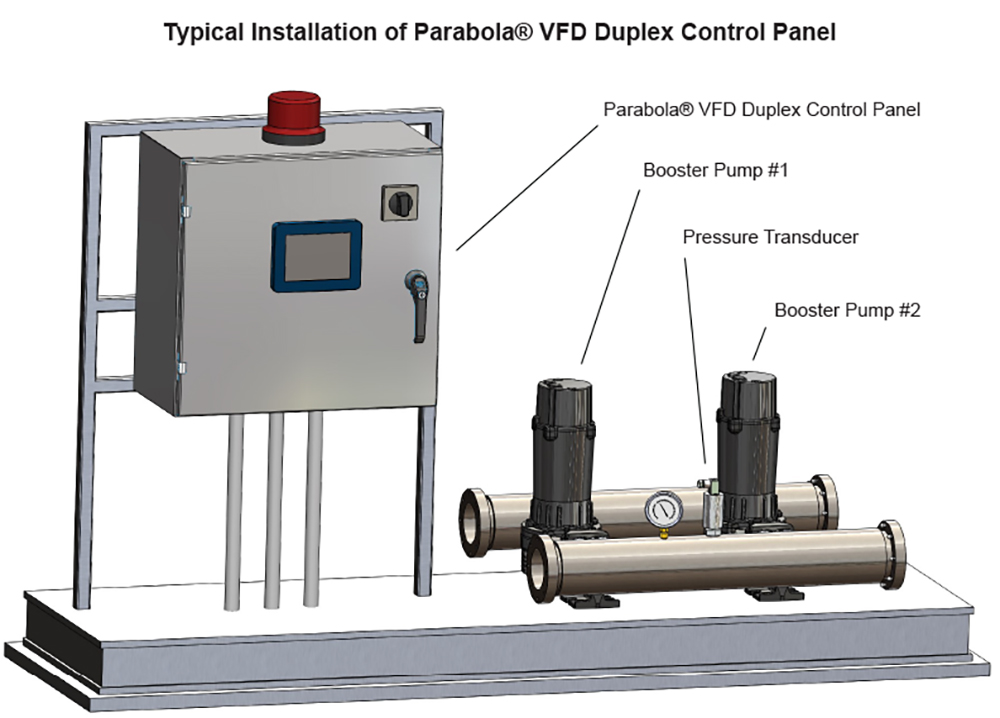 Typical Installation of Parabola® VFD Duplex Control Panel

Parabola® VFD Duplex Control Panel

Booster Pump #1

Pressure Transducer

Booster Pump #2